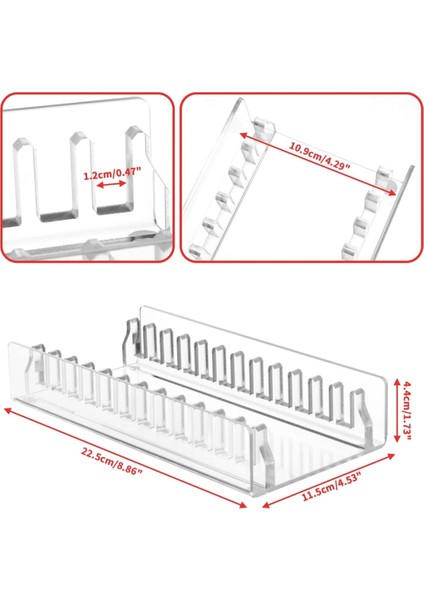 1.2cm/0.47"

10.9cm/4.29"

4.4cm/1.73"

22.5cm/8.86"

11.5cm/4.53"