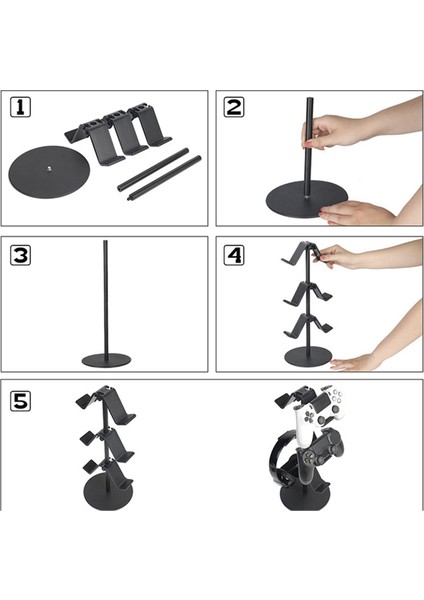 1

2

3

4

5