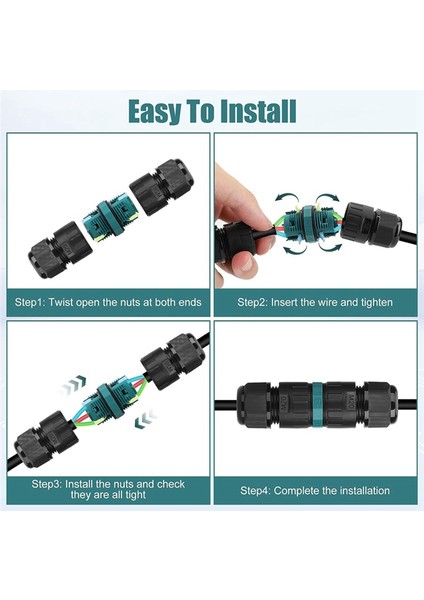 Easy To Install

Step1: Twist open the nuts at both ends

Step2: Insert the wire and tighten

Step3: Install the nuts and check they are all tight

M20 M20

Step4: Complete the installation