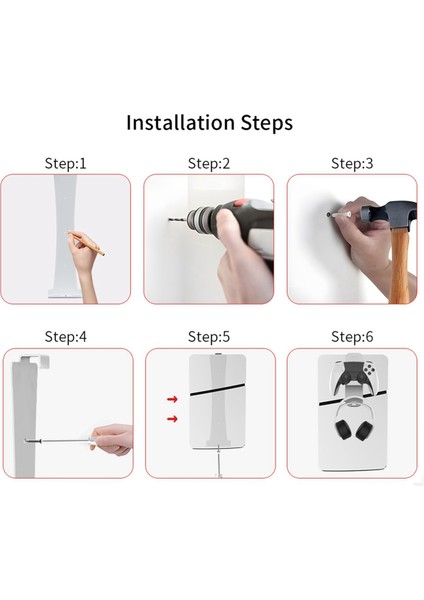 Installation Steps

Step:1

Step:2

Step:3

Step:4

Step:5

Step:6