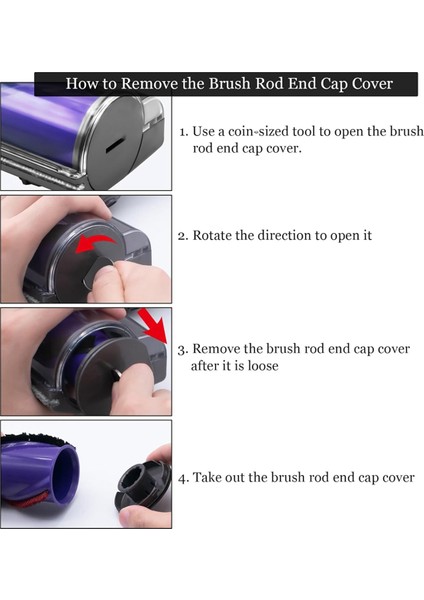 How to Remove the Brush Rod End Cap Cover

1. Use a coin-sized tool to open the brush rod end cap cover.

2. Rotate the direction to open it

3. Remove the brush rod end cap cover after it is loose

4. Take out the brush rod end cap cover