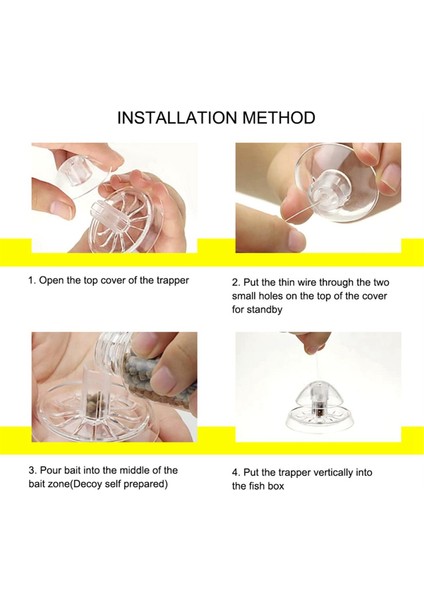 INSTALLATION METHOD

1. Open the top cover of the trapper

2. Put the thin wire through the two small holes on the top of the cover for standby

3. Pour bait into the middle of the bait zone(Decoy self prepared)

4. Put the trapper vertically into the fish box