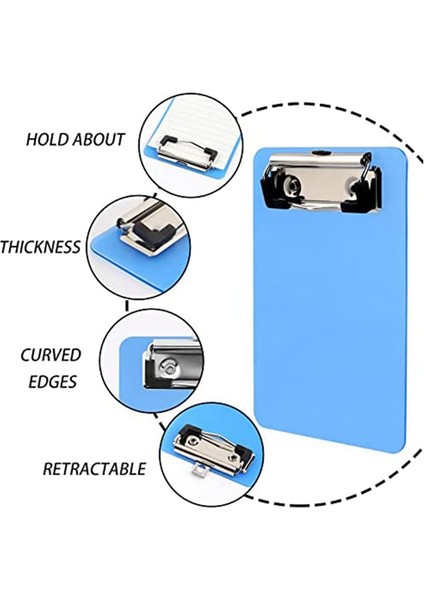 HOLD ABOUT

THICKNESS

CURVED EDGES

RETRACTABLE