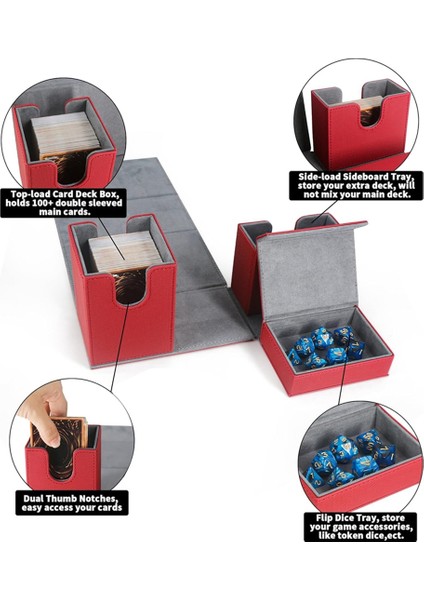 Top-load Card Deck Box, holds 100+ double sleeved main cards.

Side-load Sideboard Tray, store your extra deck, will not mix your main deck.

Dual Thumb Notches, easy access your cards

Flip Dice Tray, store your game accessories, like token dice,ect.