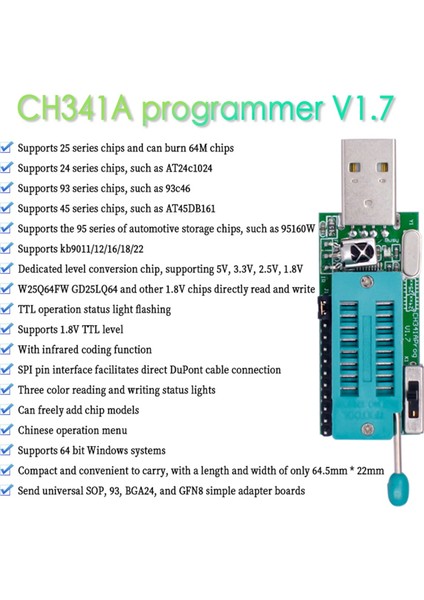 CH341A programmer V1.7

Supports 25 series chips and can burn 64M chips
Supports 24 series chips, such as AT24c1024
Supports 93 series chips, such as 93c46
Supports 45 series chips, such as AT45DB161
Supports the 95 series of automotive storage chips, such as 95160W
Supports kb9011/12/16/18/22
Dedicated level conversion chip, supporting 5V, 3.3V, 2.5V, 1.8V
W25Q64FW GD25LQ64 and other 1.8V chips directly read and write
TTL operation status light flashing
Supports 1.8V TTL level
With infrared coding function
SPI pin interface facilitates direct DuPont cable connection
Three color reading and writing status lights
Can freely add chip models
Chinese operation menu
Supports 64 bit Windows systems
Compact and convenient to carry, with a length and width of only 64.5mm * 22mm
Send universal SOP, 93, BGA24, and GFN8 simple adapter boards

CH341AProg V1.7