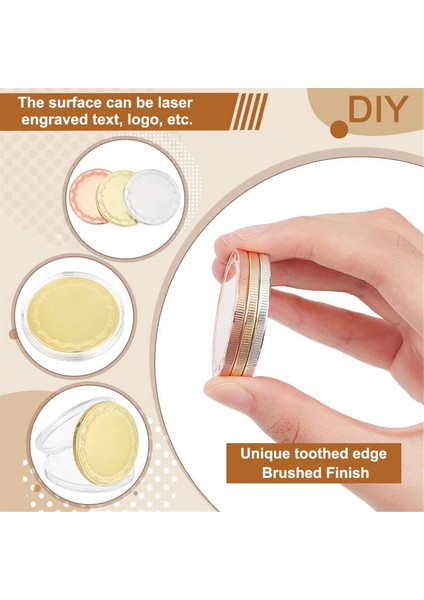 The surface can be laser engraved text, logo, etc.

DIY

Unique toothed edge
Brushed Finish