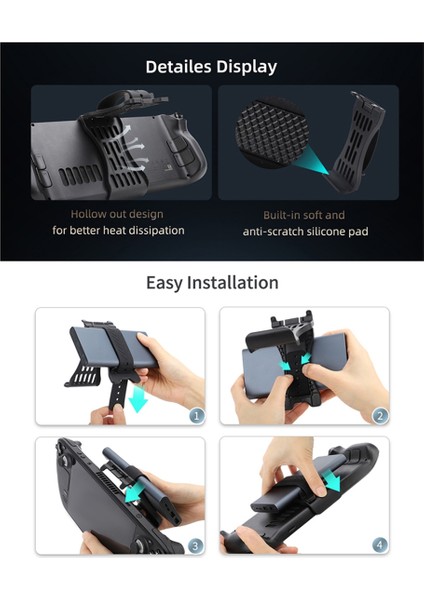 Detailes Display

Hollow out design
for better heat dissipation

Built-in soft and
anti-scratch silicone pad

Easy Installation

1

2

3

4