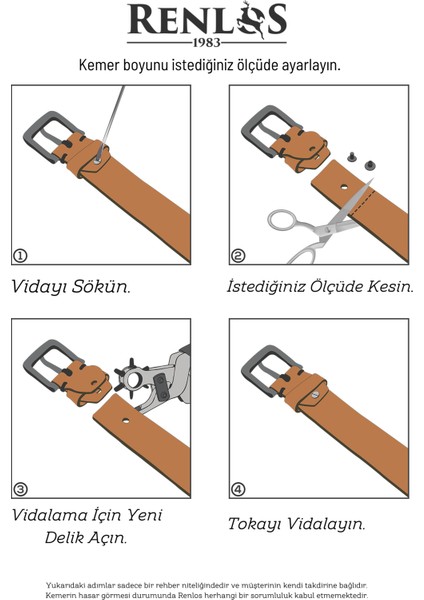 RENLOS
1983

Kemer boyunu istediğiniz ölçüde ayarlayın.

①

Vidayı Sökün.

②

İstediğiniz Ölçüde Kesin.

③

Vidalama İçin Yeni Delik Açın.

④

Tokayı Vidalayın.

Yukarıdaki adımlar sadece bir rehber niteliğindedir ve müşterinin kendi takdirine bağlıdır. Kemerin hasar görmesi durumunda Renlos herhangi bir sorumluluk kabul etmemektedir.