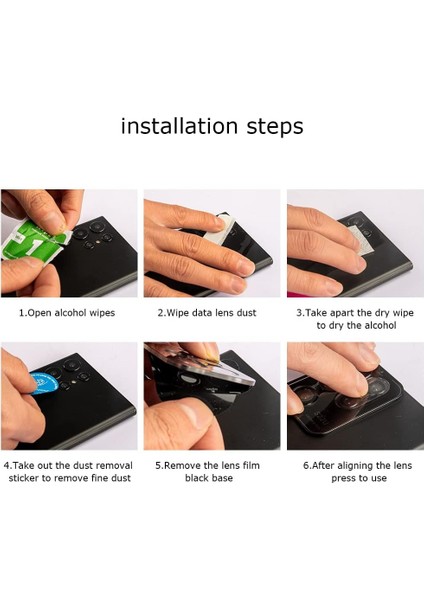 installation steps

1.Open alcohol wipes

2.Wipe data lens dust

3.Take apart the dry wipe to dry the alcohol

4.Take out the dust removal sticker to remove fine dust

5.Remove the lens film black base

6.After aligning the lens press to use