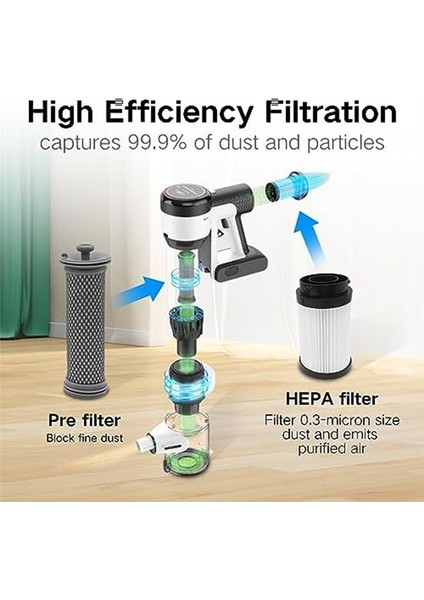 High Efficiency Filtration
captures 99.9% of dust and particles

Pre filter
Block fine dust

HEPA filter
Filter 0.3-micron size dust and emits purified air