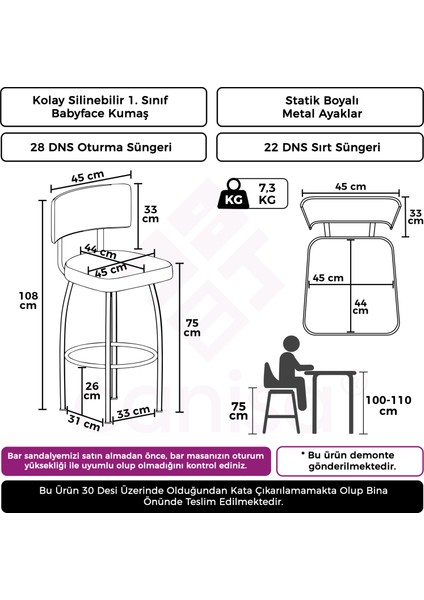 Kolay Silinebilir 1. Sınıf Babyface Kumaş

Statik Boyalı Metal Ayaklar

28 DNS Oturma Süngeri

22 DNS Sırt Süngeri

45 cm

33 cm

44 cm

45 cm

108 cm

75 cm

26 cm

31 cm

33 cm

KG

7,3 KG

45 cm

33 cm

45 cm

44 cm

75 cm

100-110 cm

Bar sandalyemizi satın almadan önce, bar masanızın oturum yüksekliği ile uyumlu olup olmadığını kontrol ediniz.

* Bu ürün demonte gönderilmektedir.

Bu Ürün 30 Desi Üzerinde Olduğundan Kata Çıkarılamamakta Olup Bina Önünde Teslim Edilmektedir.