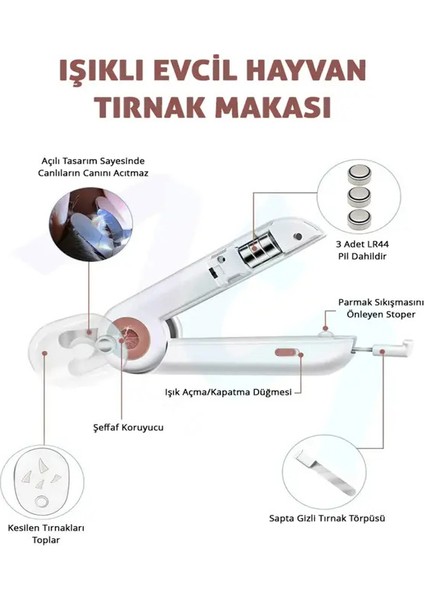 IŞIKLI EVCİL HAYVAN TIRNAK MAKASI

Açılı Tasarım Sayesinde Canlıların Canını Acıtmaz

3 Adet LR44 Pil Dahildir

Parmak Sıkışmasını Önleyen Stoper

Işık Açma/Kapatma Düğmesi

Şeffaf Koruyucu

Kesilen Tırnakları Toplar

Sapta Gizli Tırnak Törpüsü