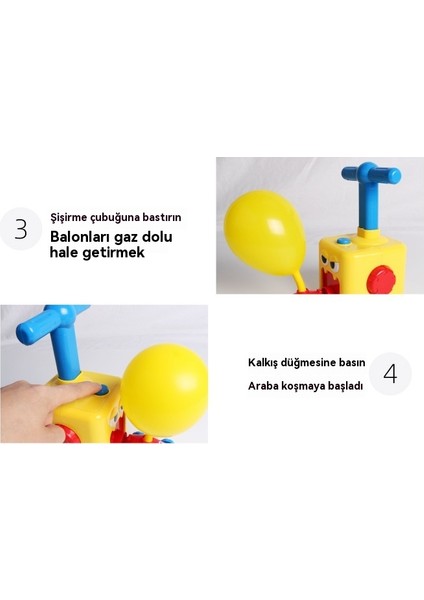 3

Şişirme çubuğuna bastırın

Balonları gaz dolu hale getirmek

Kalkış düğmesine basın

Araba koşmaya başladı

4