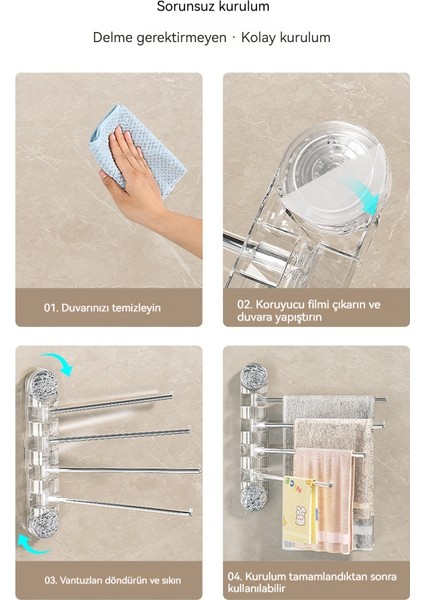 Sorunsuz kurulum

Delme gerektirmeyen · Kolay kurulum

01. Duvarınızı temizleyin

02. Koruyucu filmi çıkarın ve duvara yapıştırın

03. Vantuzları döndürün ve sıkın

04. Kurulum tamamlandıktan sonra kullanılabilir