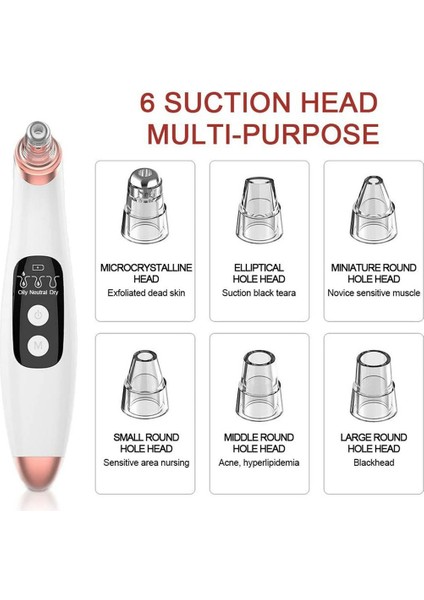 6 SUCTION HEAD
MULTI-PURPOSE

Oily Neutral Dry

M

MICROCRYSTALLINE HEAD
Exfoliated dead skin

ELLIPTICAL HOLE HEAD
Suction black teara

MINIATURE ROUND HOLE HEAD
Novice sensitive muscle

SMALL ROUND HOLE HEAD
Sensitive area nursing

MIDDLE ROUND HOLE HEAD
Acne, hyperlipidemia

LARGE ROUND HOLE HEAD
Blackhead