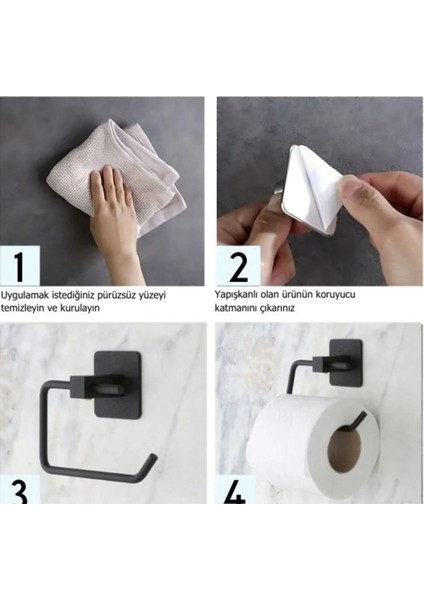 1

Uygulamak istediğiniz pürüzsüz yüzeyi temizleyin ve kurulayın

2

Yapışkanlı olan ürünün koruyucu katmanını çıkarınız

3

4