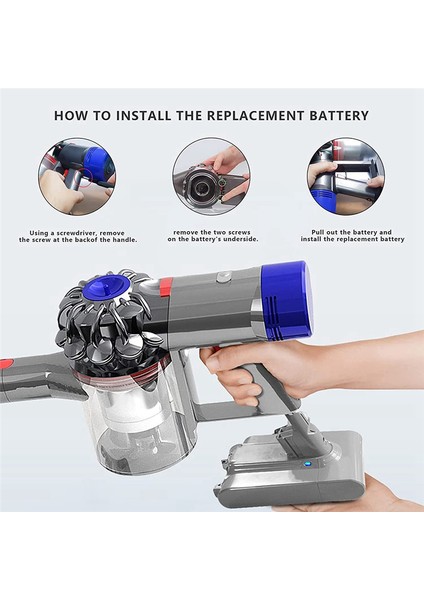 HOW TO INSTALL THE REPLACEMENT BATTERY

Using a screwdriver, remove the screw at the backof the handle.

remove the two screws on the battery's underside.

Pull out the battery and install the replacement battery