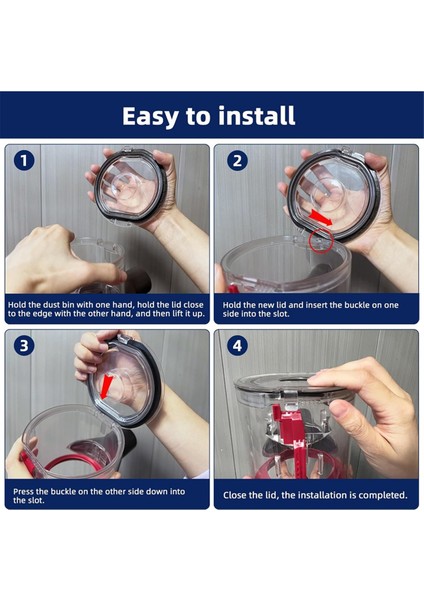 Easy to install

1

Hold the dust bin with one hand, hold the lid close to the edge with the other hand, and then lift it up.

2

Hold the new lid and insert the buckle on one side into the slot.

3

Press the buckle on the other side down into the slot.

4

Close the lid, the installation is completed.