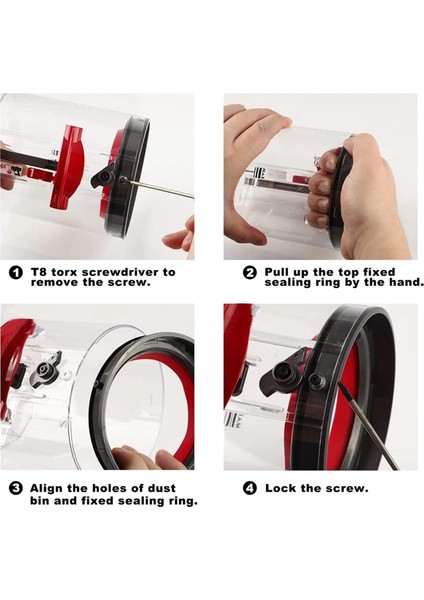 ❶ T8 torx screwdriver to remove the screw.

❷ Pull up the top fixed sealing ring by the hand.

❸ Align the holes of dust bin and fixed sealing ring.

❹ Lock the screw.