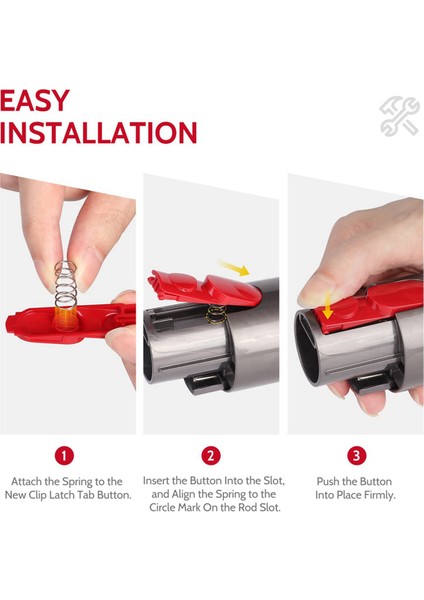 EASY INSTALLATION

1

Attach the Spring to the New Clip Latch Tab Button.

2

Insert the Button Into the Slot, and Align the Spring to the Circle Mark On the Rod Slot.

3

Push the Button Into Place Firmly.