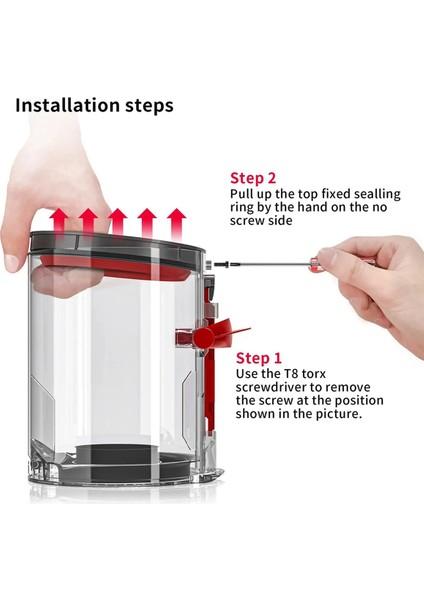 Installation steps

Step 2
Pull up the top fixed sealling ring by the hand on the no screw side

Step 1
Use the T8 torx screwdriver to remove the screw at the position shown in the picture.