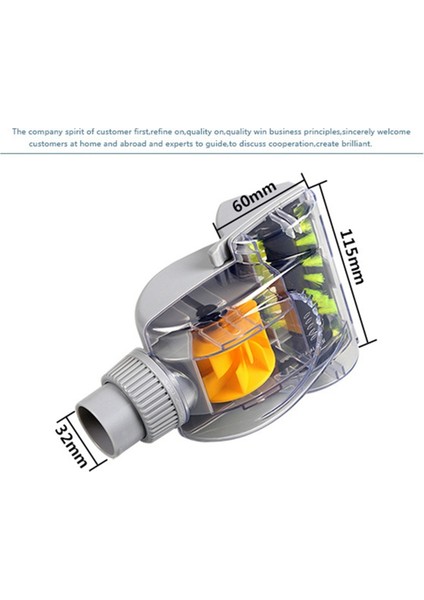 The company spirit of customer first,refine on,quality on,quality win business principles,sincerely welcome customers at home and abroad and experts to guide,to discuss cooperation,create brilliant.

60mm

115mm

32mm