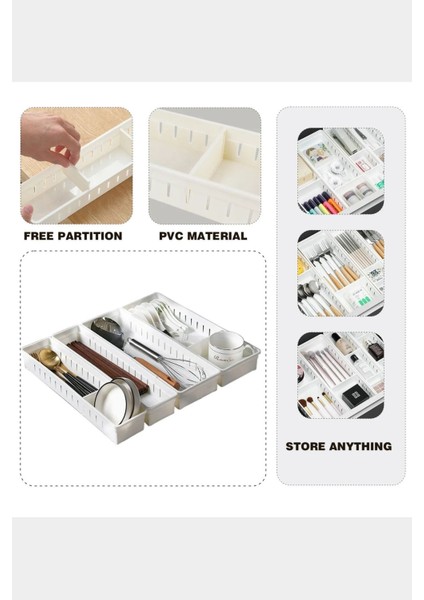 FREE PARTITION

PVC MATERIAL

STORE ANYTHING