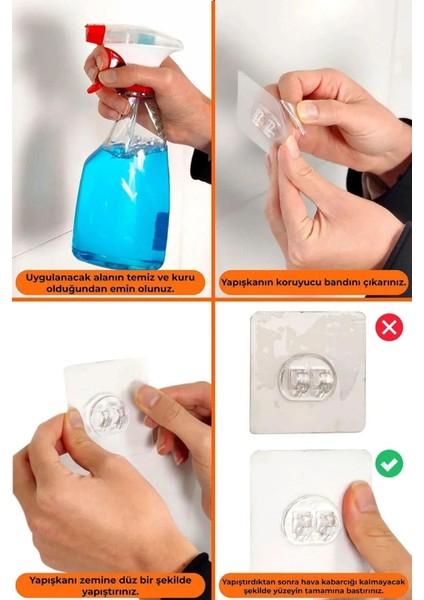 Uygulanacak alanın temiz ve kuru olduğundan emin olunuz.

Yapışkanın koruyucu bandını çıkarınız.

Yapışkanı zemine düz bir şekilde yapıştırınız.

Yapıştırdıktan sonra hava kabarcığı kalmayacak şekilde yüzeyin tamamına bastırınız.