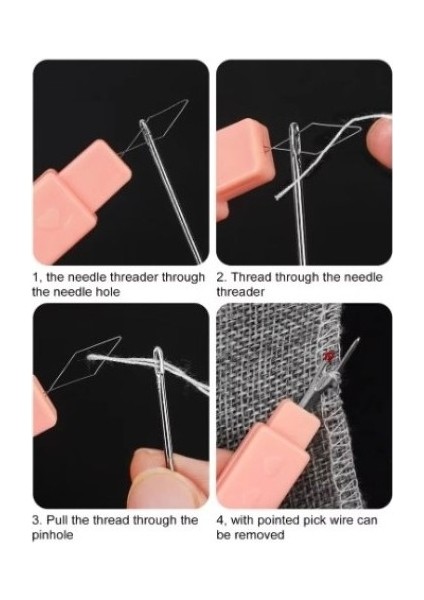 1, the needle threader through the needle hole

2. Thread through the needle threader

3. Pull the thread through the pinhole

4, with pointed pick wire can be removed