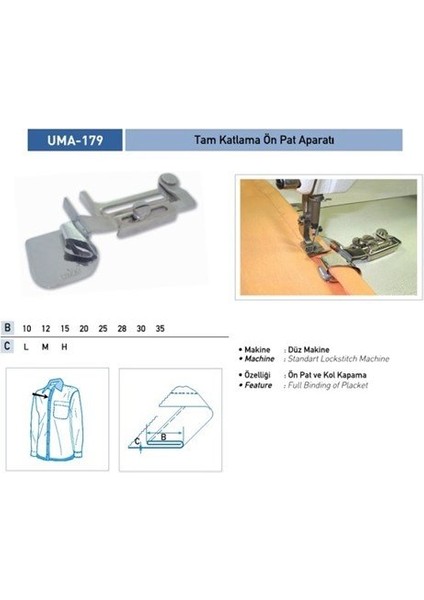 UMA-179

Tam Katlama Ön Pat Aparatı

| B | 10 | 12 | 15 | 20 | 25 | 28 | 30 | 35 |
|---|---|---|---|---|---|---|---|---|
| C | L | M | H | | | | | |

• Makine : Düz Makine
• Machine : Standart Lockstitch Machine

• Özelliği : Ön Pat ve Kol Kapama
• Feature : Full Binding of Placket

C
B