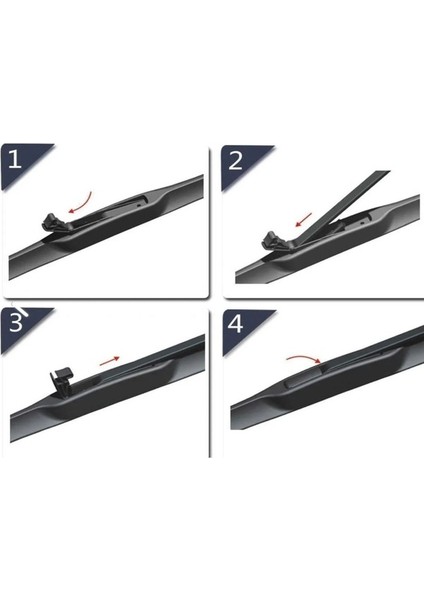 1

2

3

4