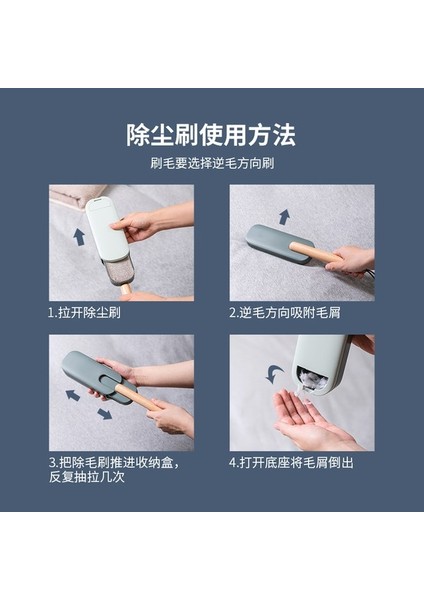 除尘刷使用方法

刷毛要选择逆毛方向刷

1.拉开除尘刷

2.逆毛方向吸附毛屑

3.把除毛刷推进收纳盒，反复抽拉几次

4.打开底座将毛屑倒出