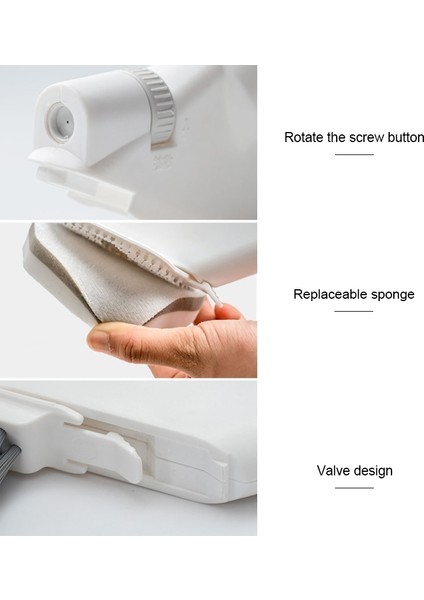 Rotate the screw button

Replaceable sponge

Valve design