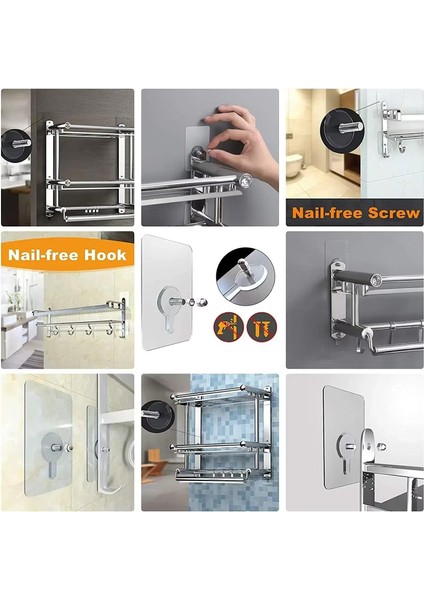 Nail-free Screw

Nail-free Hook