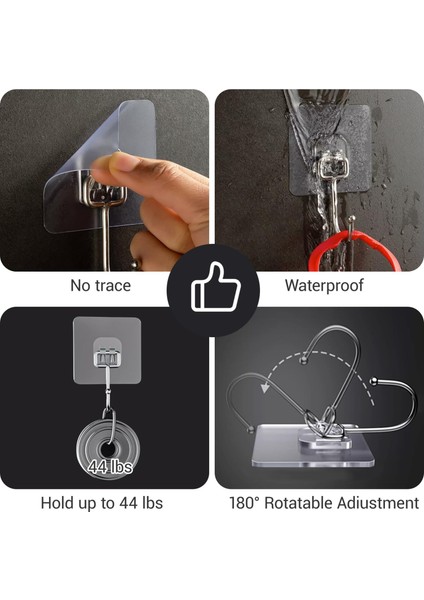 No trace

Waterproof

44 lbs

Hold up to 44 lbs

180° Rotatable Adiustment