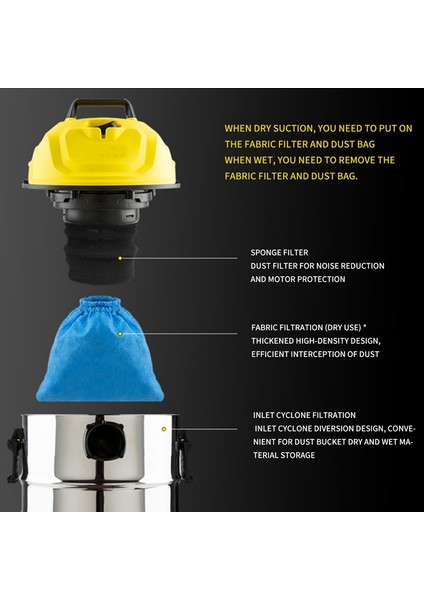 WHEN DRY SUCTION, YOU NEED TO PUT ON THE FABRIC FILTER AND DUST BAG
WHEN WET, YOU NEED TO REMOVE THE FABRIC FILTER AND DUST BAG.

SPONGE FILTER
DUST FILTER FOR NOISE REDUCTION AND MOTOR PROTECTION

FABRIC FILTRATION (DRY USE) *
THICKENED HIGH-DENSITY DESIGN, EFFICIENT INTERCEPTION OF DUST

INLET CYCLONE FILTRATION
INLET CYCLONE DIVERSION DESIGN, CONVENIENT FOR DUST BUCKET DRY AND WET MATERIAL STORAGE