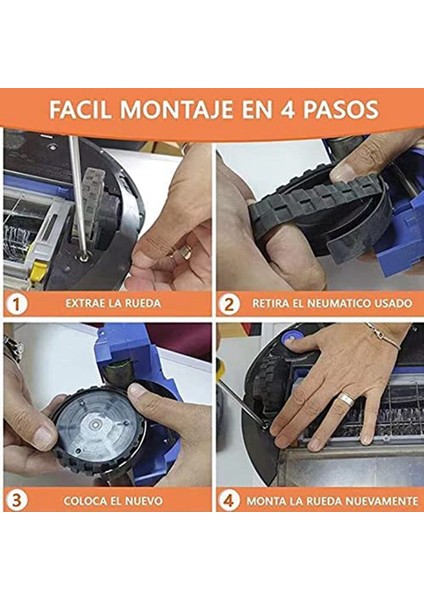 FACIL MONTAJE EN 4 PASOS

1 EXTRAE LA RUEDA

2 RETIRA EL NEUMATICO USADO

3 COLOCA EL NUEVO

4 MONTA LA RUEDA NUEVAMENTE