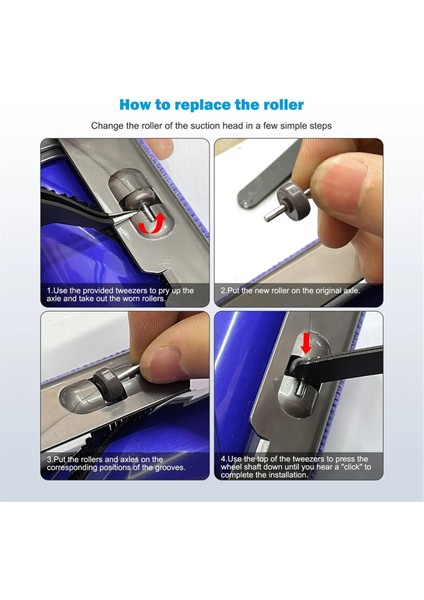 How to replace the roller

Change the roller of the suction head in a few simple steps

1.Use the provided tweezers to pry up the axle and take out the worn rollers.

2.Put the new roller on the original axle.

3.Put the rollers and axles on the corresponding positions of the grooves.

4.Use the top of the tweezers to press the wheel shaft down until you hear a "click" to complete the installation.