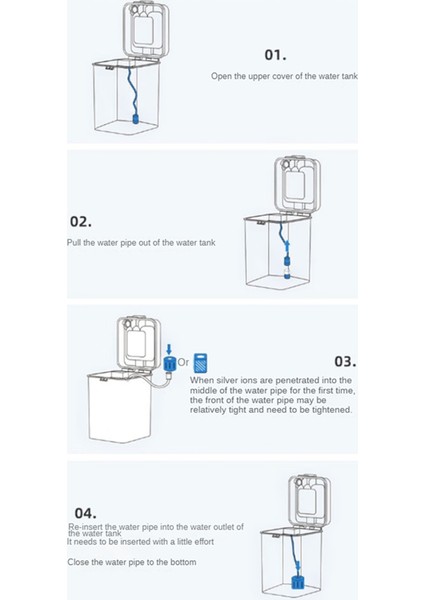 01.

Open the upper cover of the water tank

02.

Pull the water pipe out of the water tank

Or

03.

When silver ions are penetrated into the middle of the water pipe for the first time, the front of the water pipe may be relatively tight and need to be tightened.

04.

Re-insert the water pipe into the water outlet of the water tank
It needs to be inserted with a little effort

Close the water pipe to the bottom