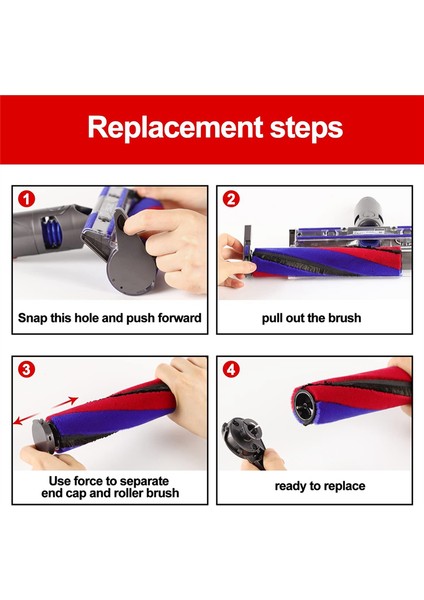 Replacement steps

1

Snap this hole and push forward

2

pull out the brush

3

Use force to separate end cap and roller brush

4

ready to replace