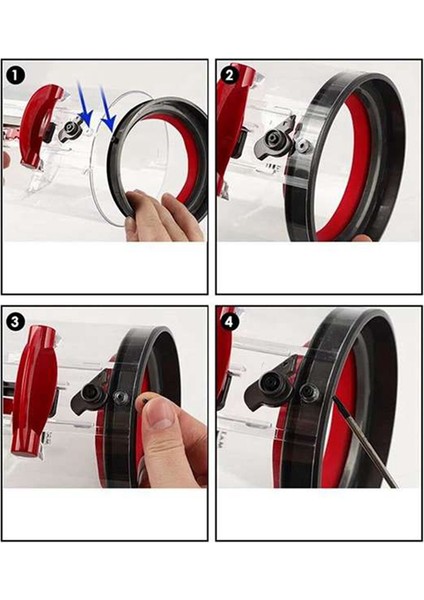 1

2

3

4