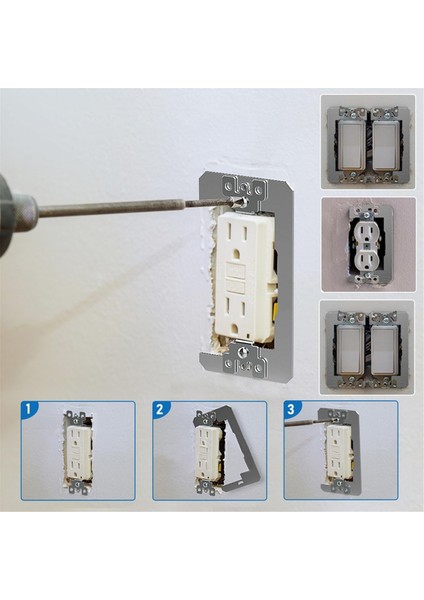 1

2

3