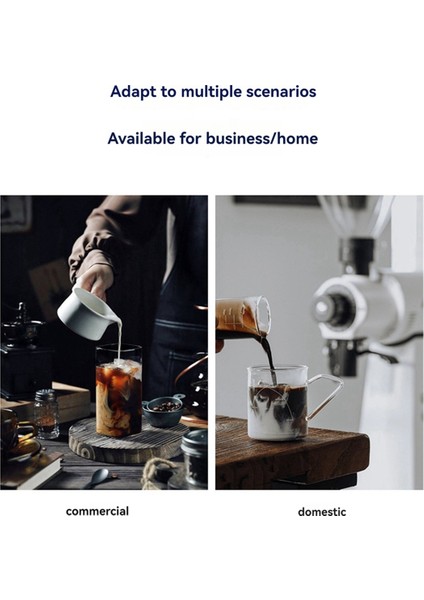 Adapt to multiple scenarios

Available for business/home

commercial

domestic