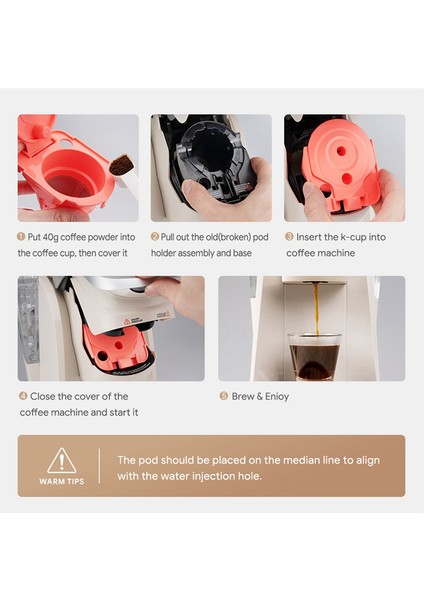 1 Put 40g coffee powder into the coffee cup, then cover it

2 Pull out the old(broken) pod holder assembly and base

3 Insert the k-cup into coffee machine

4 Close the cover of the coffee machine and start it

5 Brew & Enioy

WARM TIPS

The pod should be placed on the median line to align with the water injection hole.