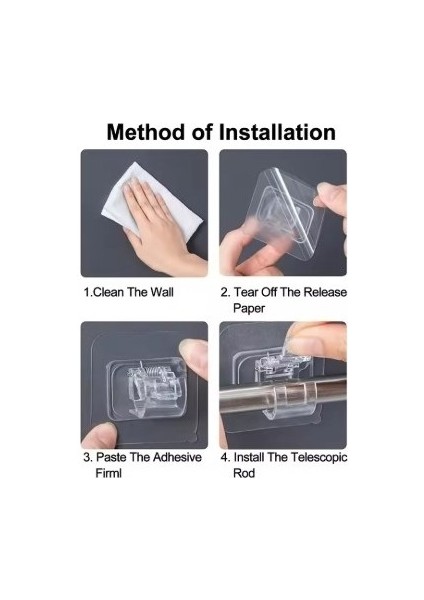 Method of Installation

1.Clean The Wall

2. Tear Off The Release Paper

3. Paste The Adhesive Firml

4. Install The Telescopic Rod