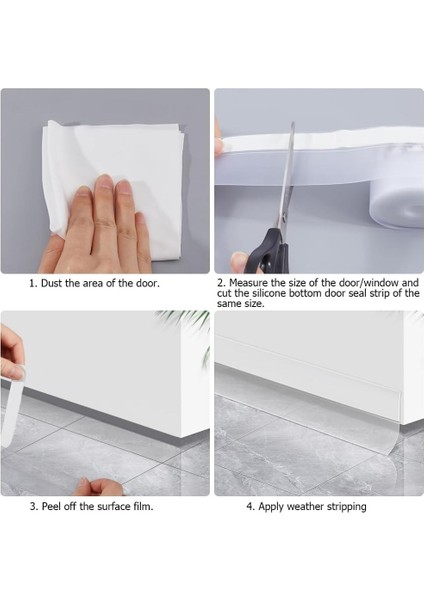 1. Dust the area of the door.

2. Measure the size of the door/window and cut the silicone bottom door seal strip of the same size.

3. Peel off the surface film.

4. Apply weather stripping