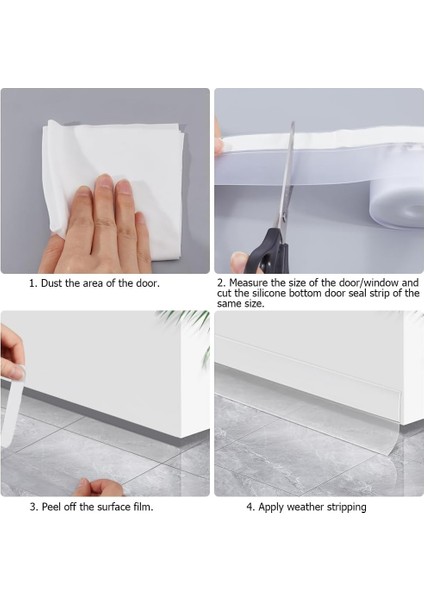 1. Dust the area of the door.

2. Measure the size of the door/window and cut the silicone bottom door seal strip of the same size.

3. Peel off the surface film.

4. Apply weather stripping