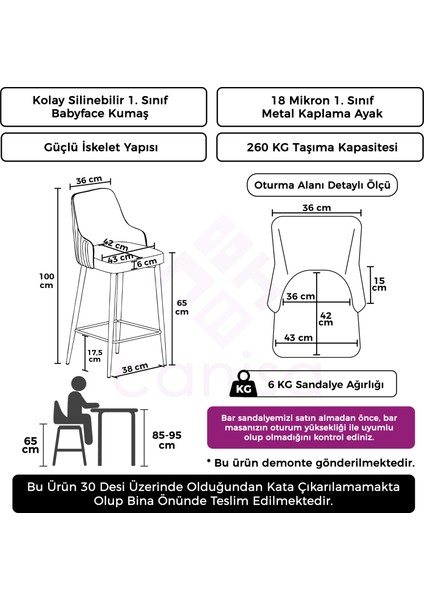 Kolay Silinebilir 1. Sınıf Babyface Kumaş

18 Mikron 1. Sınıf Metal Kaplama Ayak

Güçlü İskelet Yapısı

260 KG Taşıma Kapasitesi

36 cm

42 cm

43 cm

6 cm

100 cm

65 cm

17,5 cm

38 cm

Oturma Alanı Detaylı Ölçü

36 cm

15 cm

36 cm

42 cm

43 cm

canisa

KG

6 KG Sandalye Ağırlığı

65 cm

85-95 cm

Bar sandalyemizi satın almadan önce, bar masanızın oturum yüksekliği ile uyumlu olup olmadığını kontrol ediniz.

* Bu ürün demonte gönderilmektedir.

Bu Ürün 30 Desi Üzerinde Olduğundan Kata Çıkarılamamakta Olup Bina Önünde Teslim Edilmektedir.