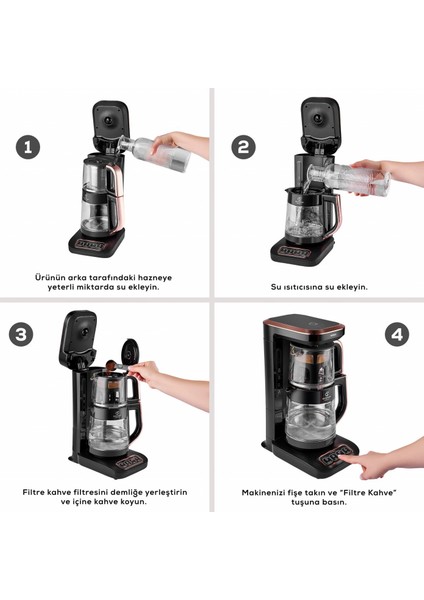 1

Ürünün arka tarafındaki hazneye yeterli miktarda su ekleyin.

2

Su ısıtıcısına su ekleyin.

3

Filtre kahve filtresini demliğe yerleştirin ve içine kahve koyun.

4

Makinenizi fişe takın ve "Filtre Kahve" tuşuna basın.