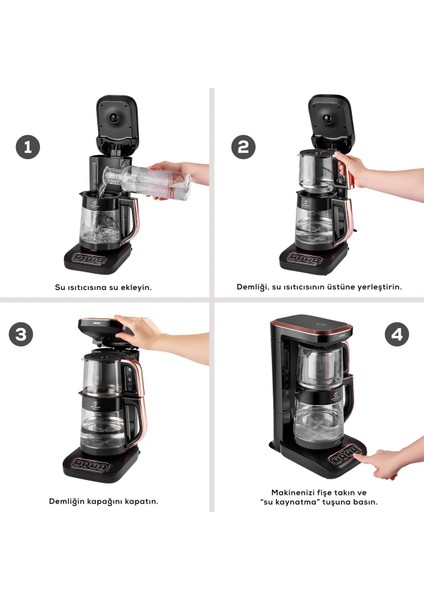 1

Su ısıtıcısına su ekleyin.

2

Demliği, su ısıtıcısının üstüne yerleştirin.

3

Demliğin kapağını kapatın.

4

Makinenizi fişe takın ve "su kaynatma" tuşuna basın.